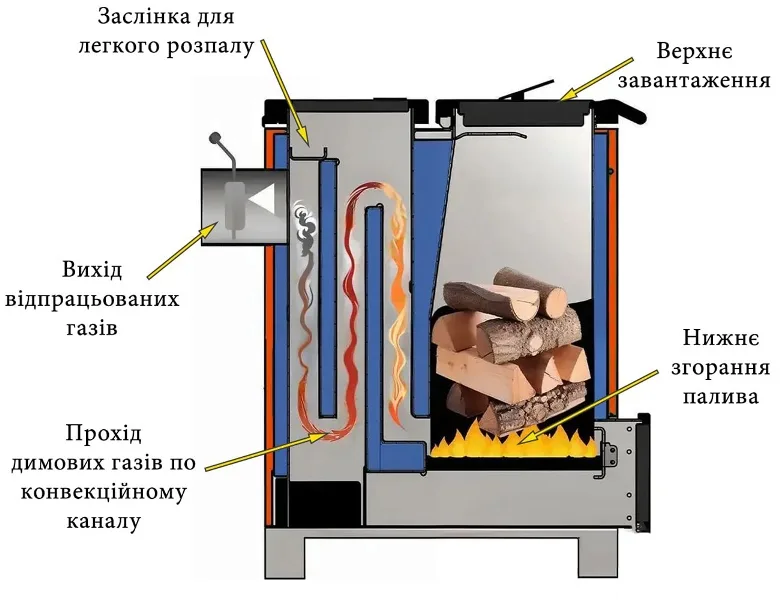 Заслінка для легкого розпалу

Верхнє завантаження

Вихід відпрацьованих газів

Нижнє згорання палива

Прохід димових газів по конвекційному каналу