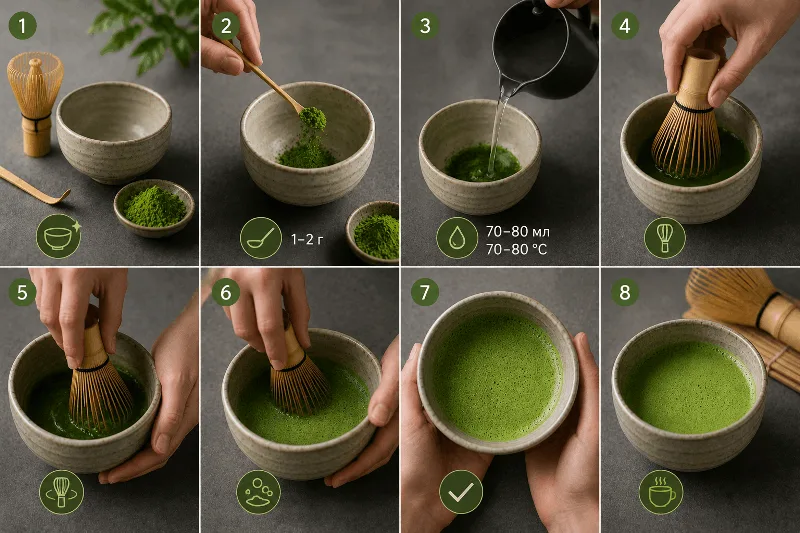 1

2

1–2 г

3

70–80 мл
70–80 °C

4

5

6

7

8